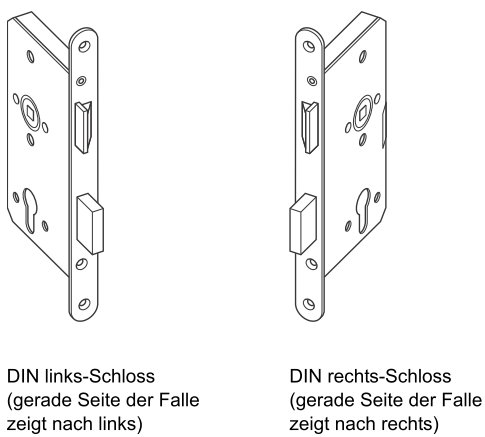 DIN links-Schloss
(gerade Seite der Falle
zeigt nach links)

DIN rechts-Schloss
(gerade Seite der Falle
zeigt nach rechts)