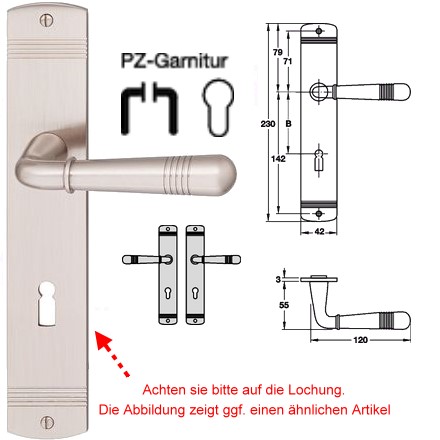 PZ-Garnitur

79
71
230
B
142
42

3
55
120

Achten sie bitte auf die Lochung.
Die Abbildung zeigt ggf. einen ähnlichen Artikel